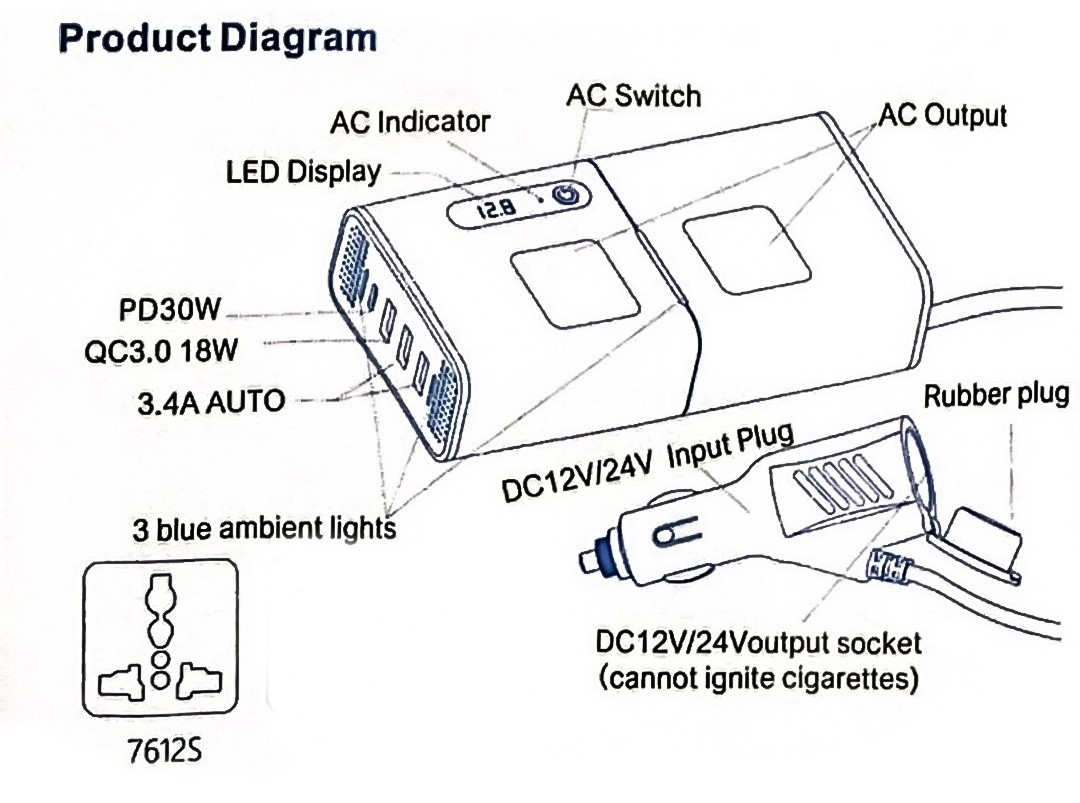 Product Diagram

AC Switch

AC Indicator

AC Output

LED Display

12.8

PD30W

QC3.0 18W

3.4A AUTO

Rubber plug

DC12V/24V Input Plug

3 blue ambient lights

DC12V/24Voutput socket
(cannot ignite cigarettes)

7612S